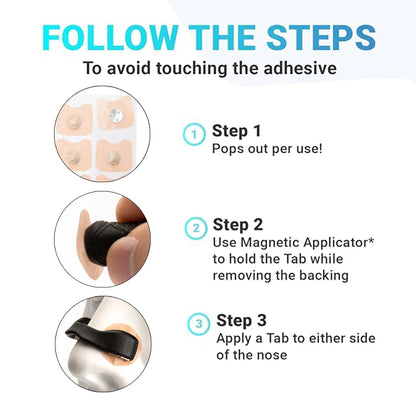 FOLLOW THE STEPS
To avoid touching the adhesive

1 Step 1
Pops out per use!

2 Step 2
Use Magnetic Applicator* to hold the Tab while removing the backing

3 Step 3
Apply a Tab to either side of the nose