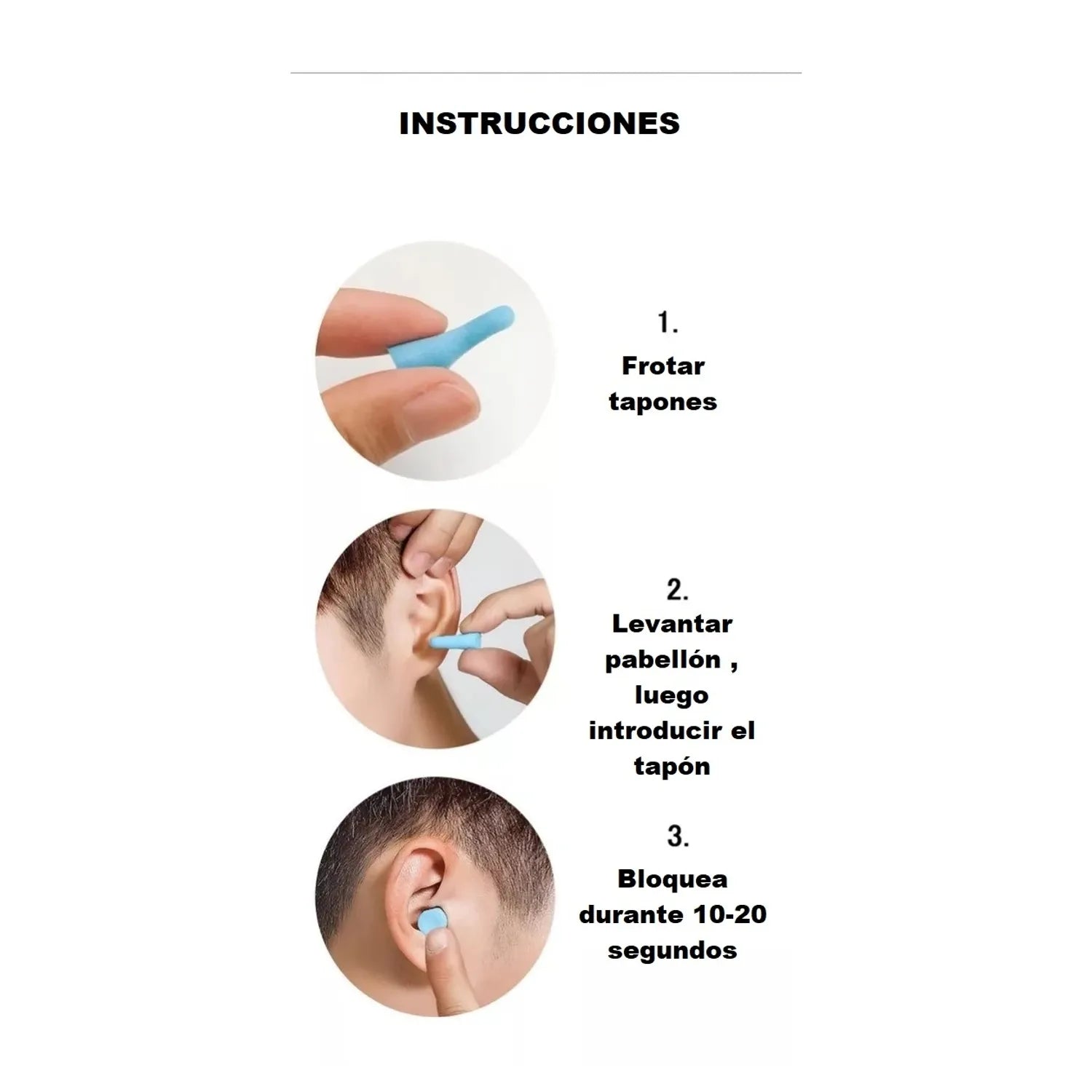 INSTRUCCIONES

1.
Frotar tapones

2.
Levantar pabellón , luego introducir el tapón

3.
Bloquea durante 10-20 segundos