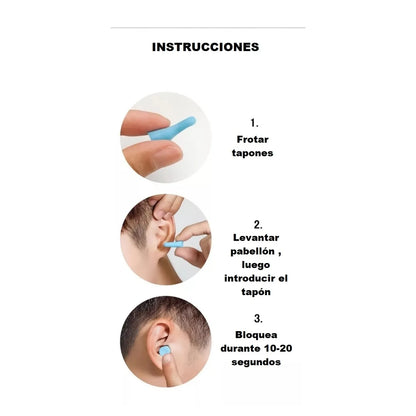 INSTRUCCIONES

1.
Frotar tapones

2.
Levantar pabellón , luego introducir el tapón

3.
Bloquea durante 10-20 segundos