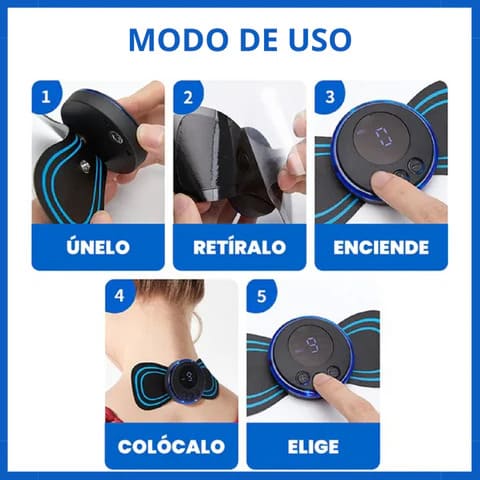 MODO DE USO

1
ÚNELO

2
RETÍRALO

3
0
ENCIENDE

4
COLÓCALO

5
9
ELIGE