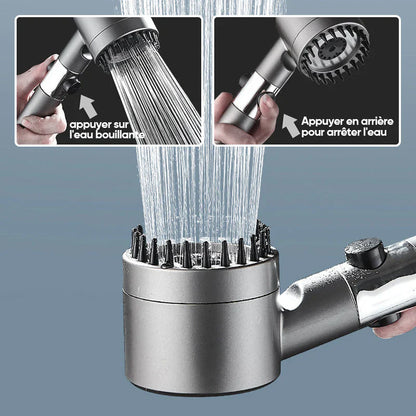 appuyer sur l'eau bouillante

Appuyer en arrière pour arrêter l'eau